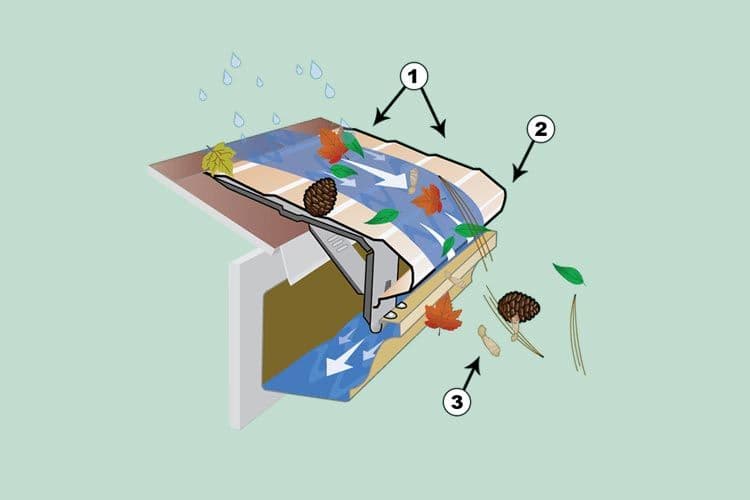 1
2
3